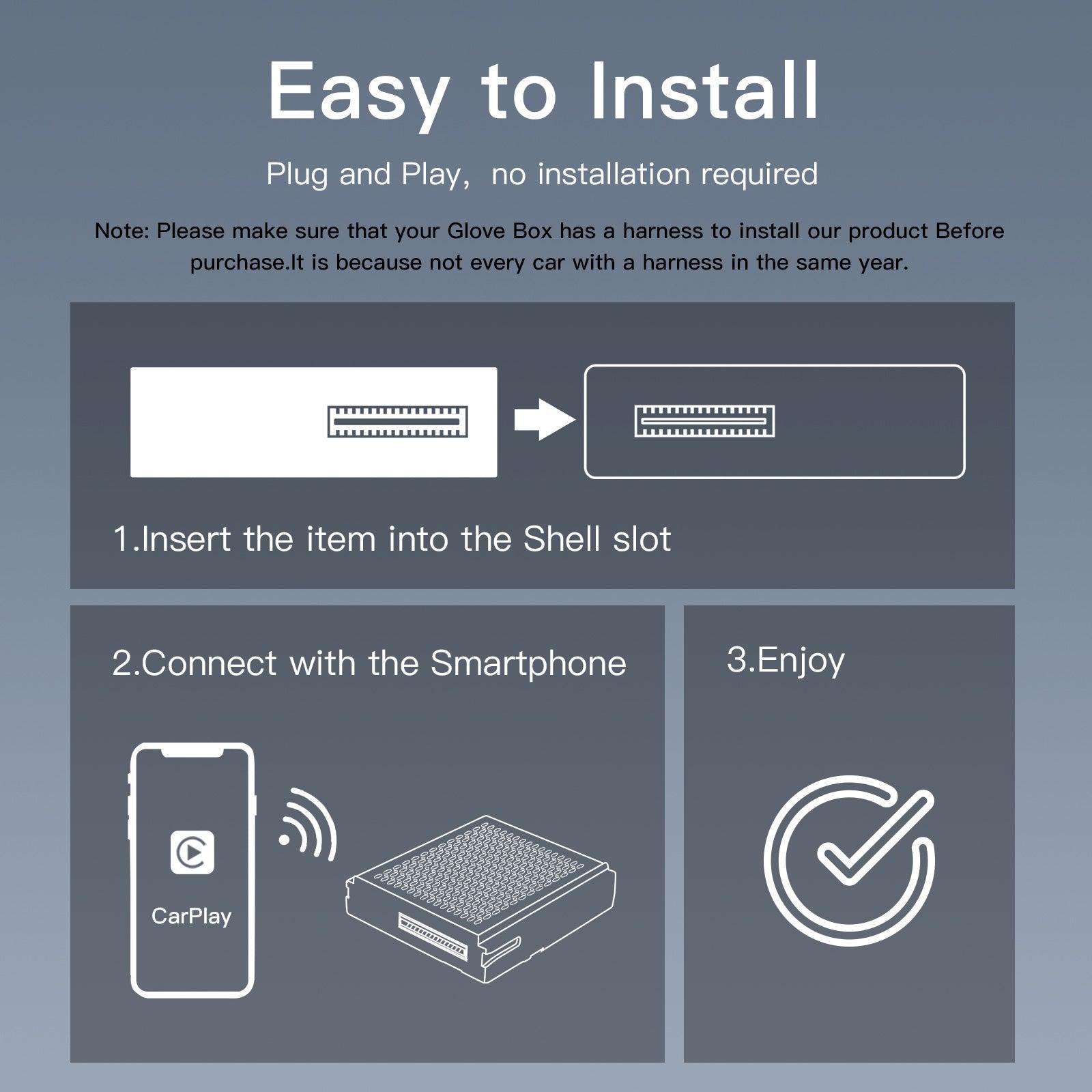 Easy to Install

Plug and Play, no installation required

Note: Please make sure that your Glove Box has a harness to install our product Before purchase.It is because not every car with a harness in the same year.

1.Insert the item into the Shell slot

2.Connect with the Smartphone

CarPlay

3.Enjoy