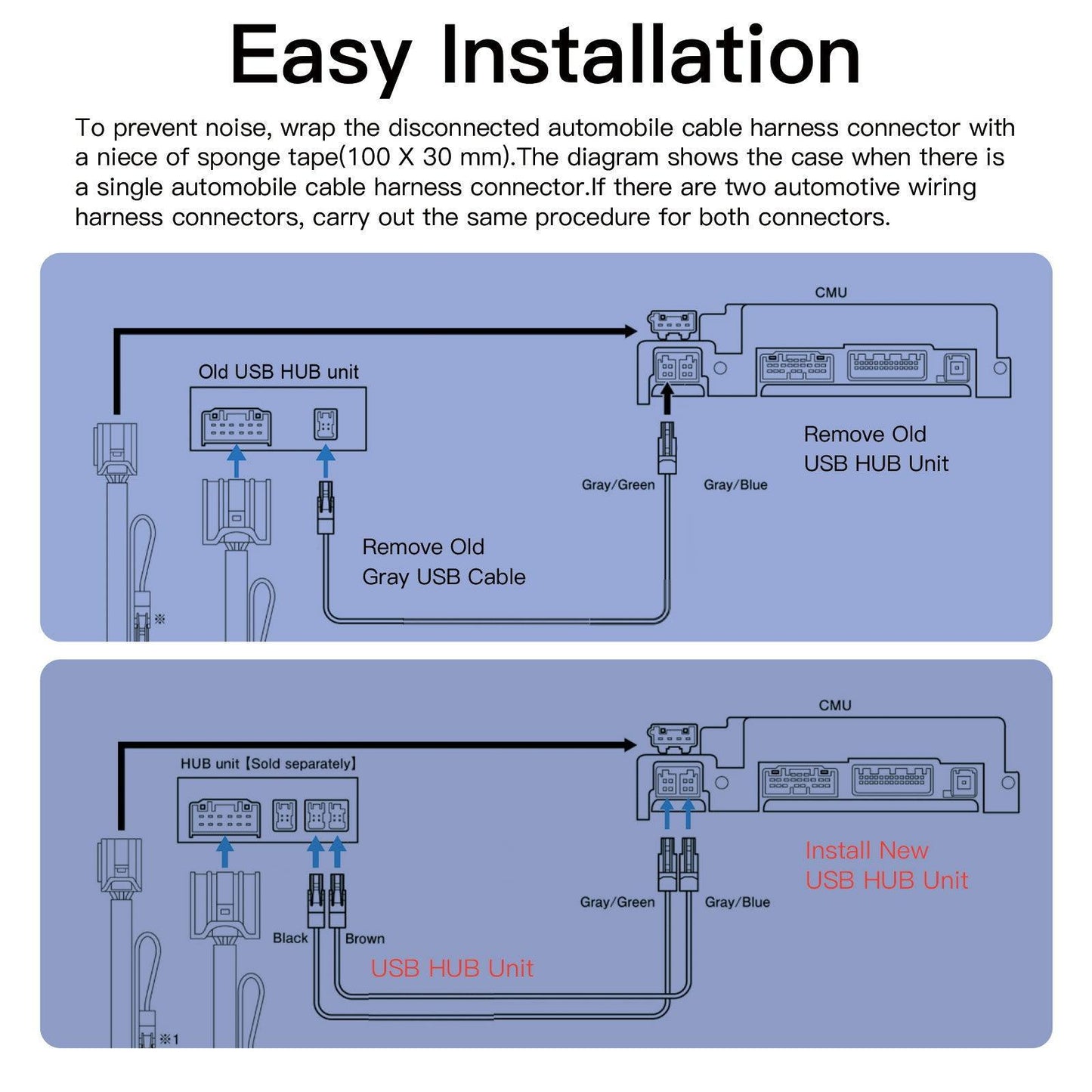 Easy Installation

To prevent noise, wrap the disconnected automobile cable harness connector with a niece of sponge tape(100 X 30 mm).The diagram shows the case when there is a single automobile cable harness connector.If there are two automotive wiring harness connectors, carry out the same procedure for both connectors.

CMU

Old USB HUB unit

Remove Old USB HUB Unit

Gray/Green

Gray/Blue

Remove Old Gray USB Cable

※

CMU

HUB unit【Sold separately】

Install New USB HUB Unit

Gray/Green

Gray/Blue

Black

Brown

USB HUB Unit

※1